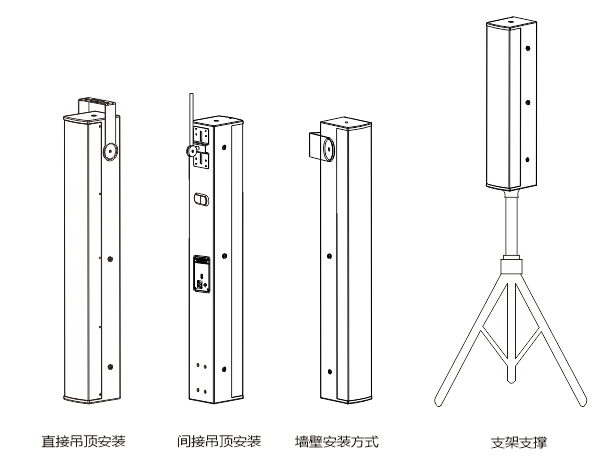 直接吊顶安装

间接吊顶安装

墙壁安装方式

支架支撑