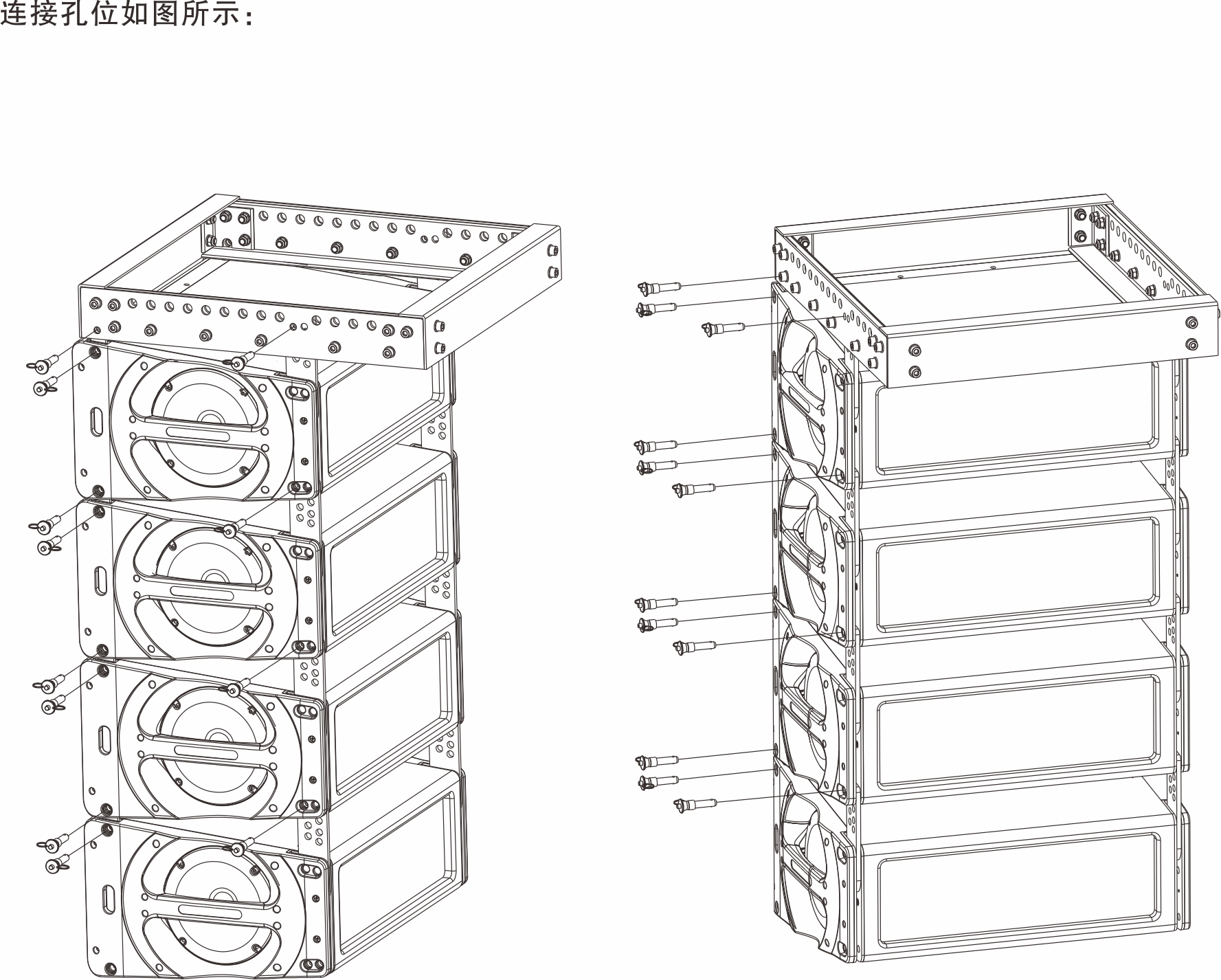 连接孔位如图所示：