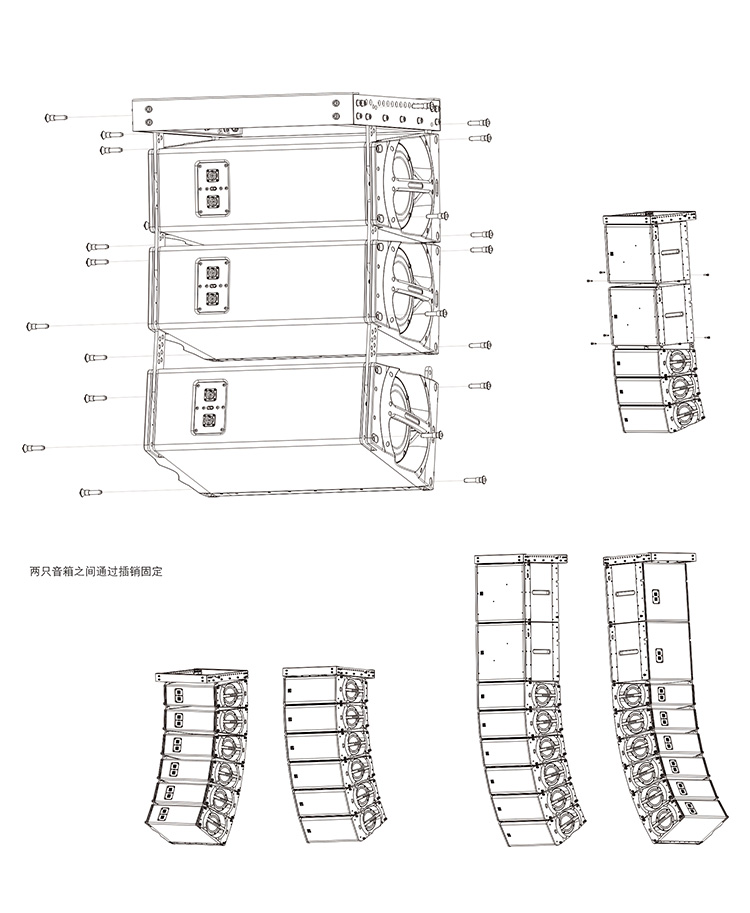 两只音箱之间通过插销固定