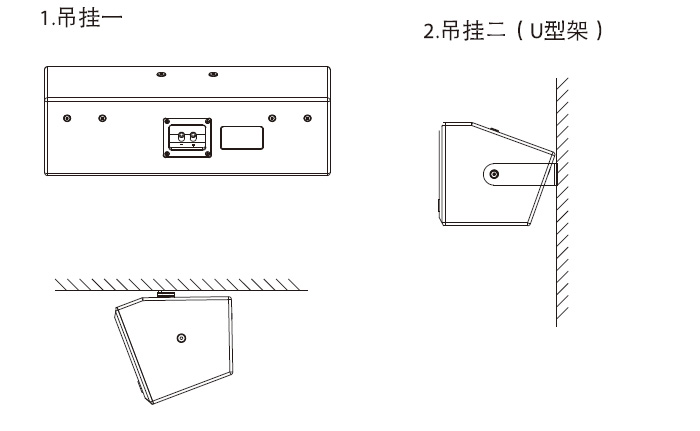 1.吊挂一

2.吊挂二（U型架）