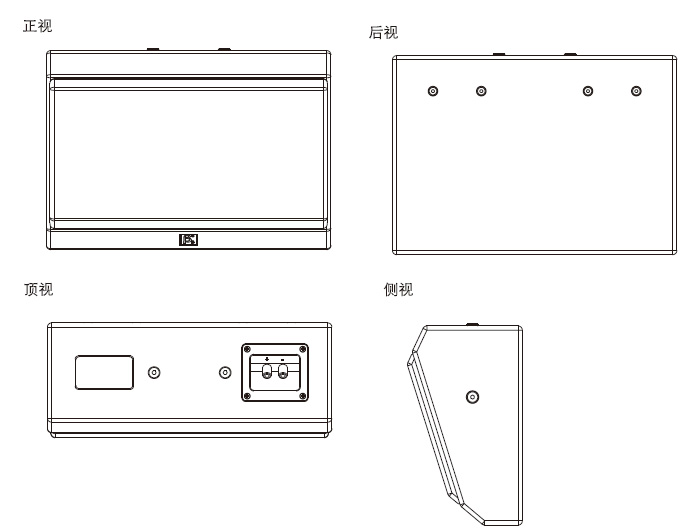 正视

后视

顶视

侧视

+ -